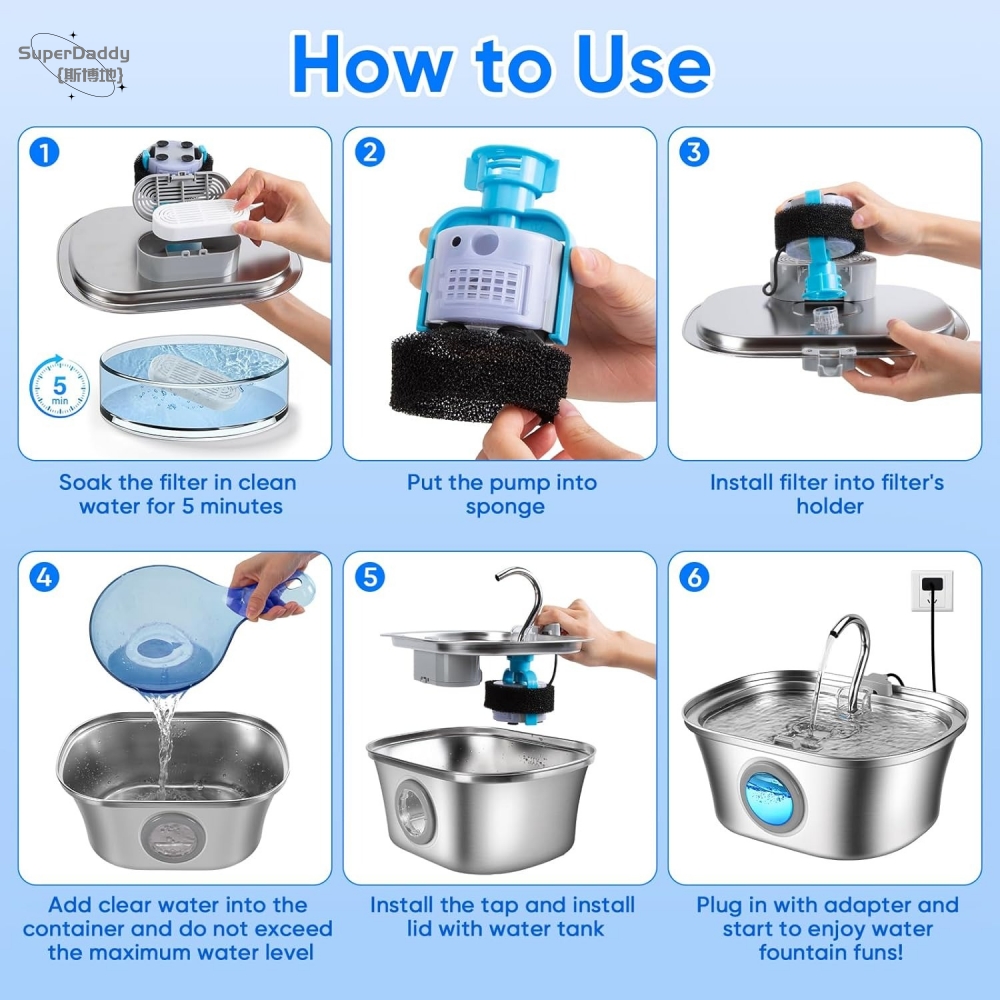 SuperDaddy
{斯博地}

How to Use

1

5 min

Soak the filter in clean water for 5 minutes

2

Put the pump into sponge

3

Install filter into filter's holder

4

Add clear water into the container and do not exceed the maximum water level

5

Install the tap and install lid with water tank

6

Plug in with adapter and start to enjoy water fountain funs!