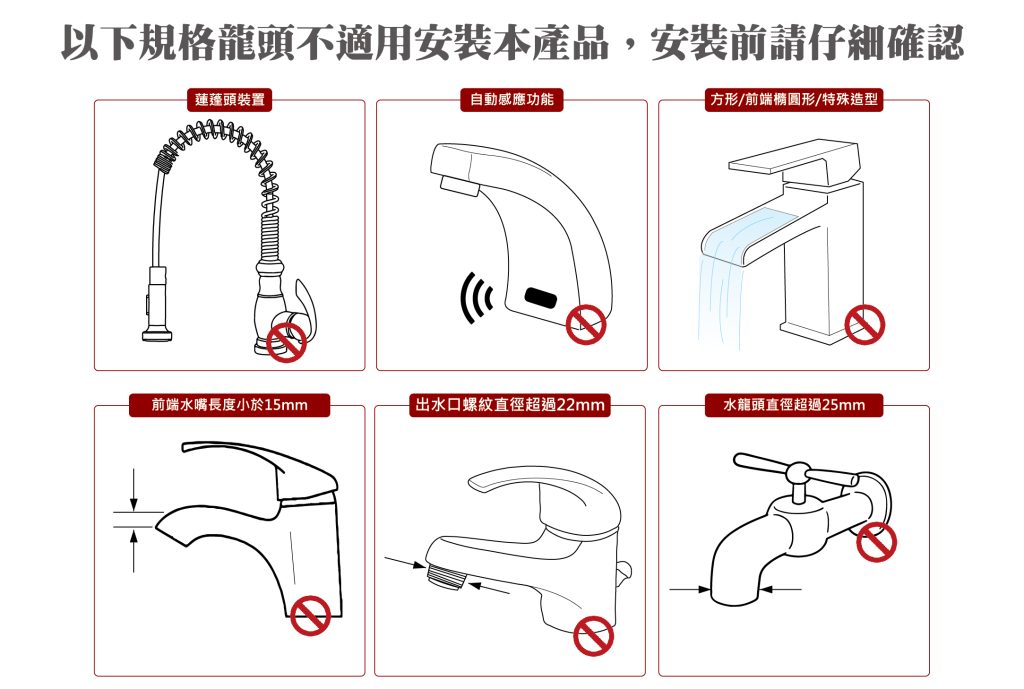 以下規格龍頭不適用安裝本產品，安裝前請仔細確認

蓮蓬頭裝置

自動感應功能

方形/前端橢圓形/特殊造型

前端水嘴長度小於15mm

出水口螺紋直徑超過22mm

水龍頭直徑超過25mm