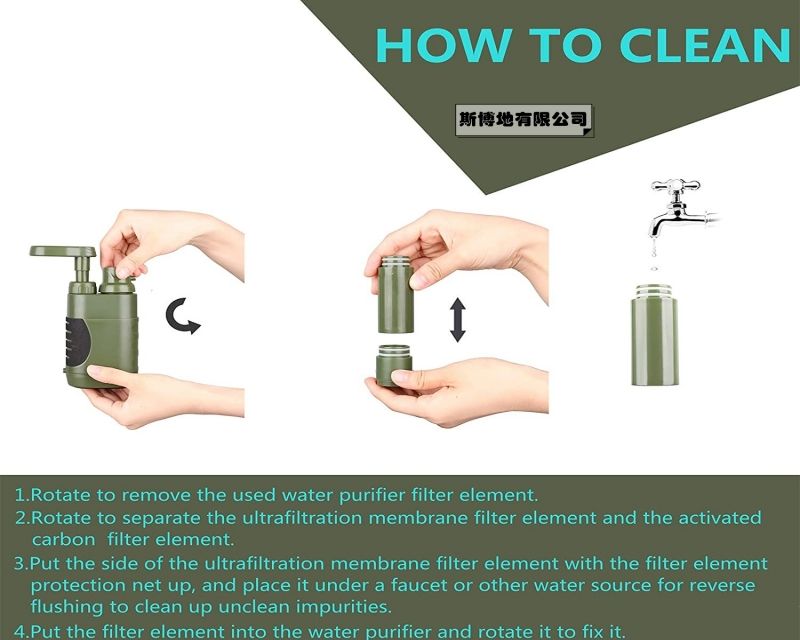 HOW TO CLEAN

斯博地有限公司

1.Rotate to remove the used water purifier filter element.
2.Rotate to separate the ultrafiltration membrane filter element and the activated carbon filter element.
3.Put the side of the ultrafiltration membrane filter element with the filter element protection net up, and place it under a faucet or other water source for reverse flushing to clean up unclean impurities.
4.Put the filter element into the water purifier and rotate it to fix it.